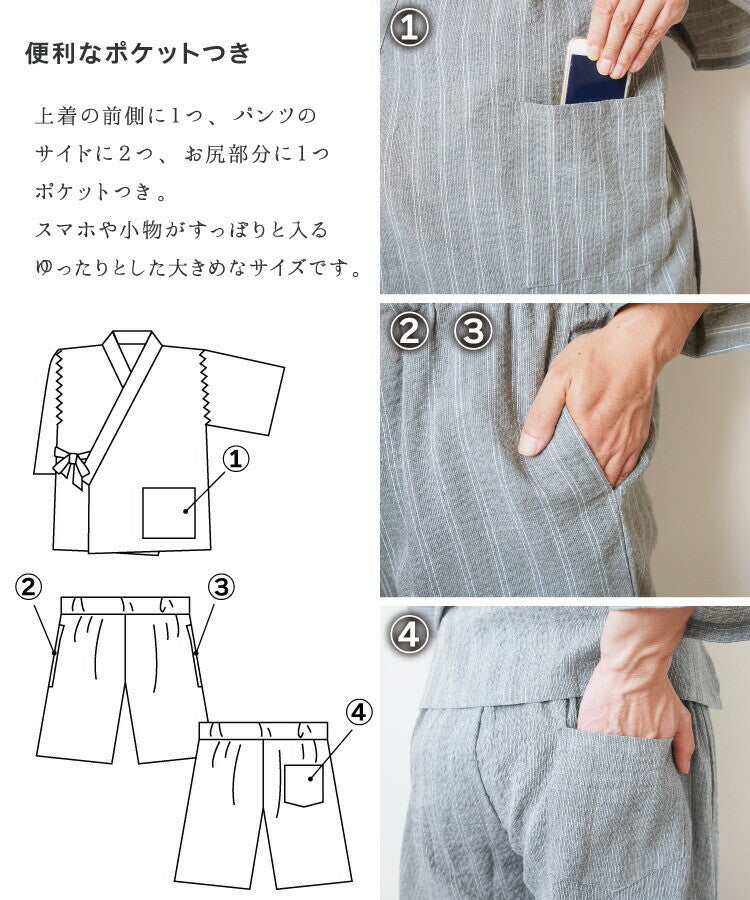 便利なポケットつき

上着の前側に1つ、パンツのサイドに2つ、お尻部分に1つポケットつき。
スマホや小物がすっぽりと入るゆったりとした大きめなサイズです。

①

②

③

④

①

② ③

④